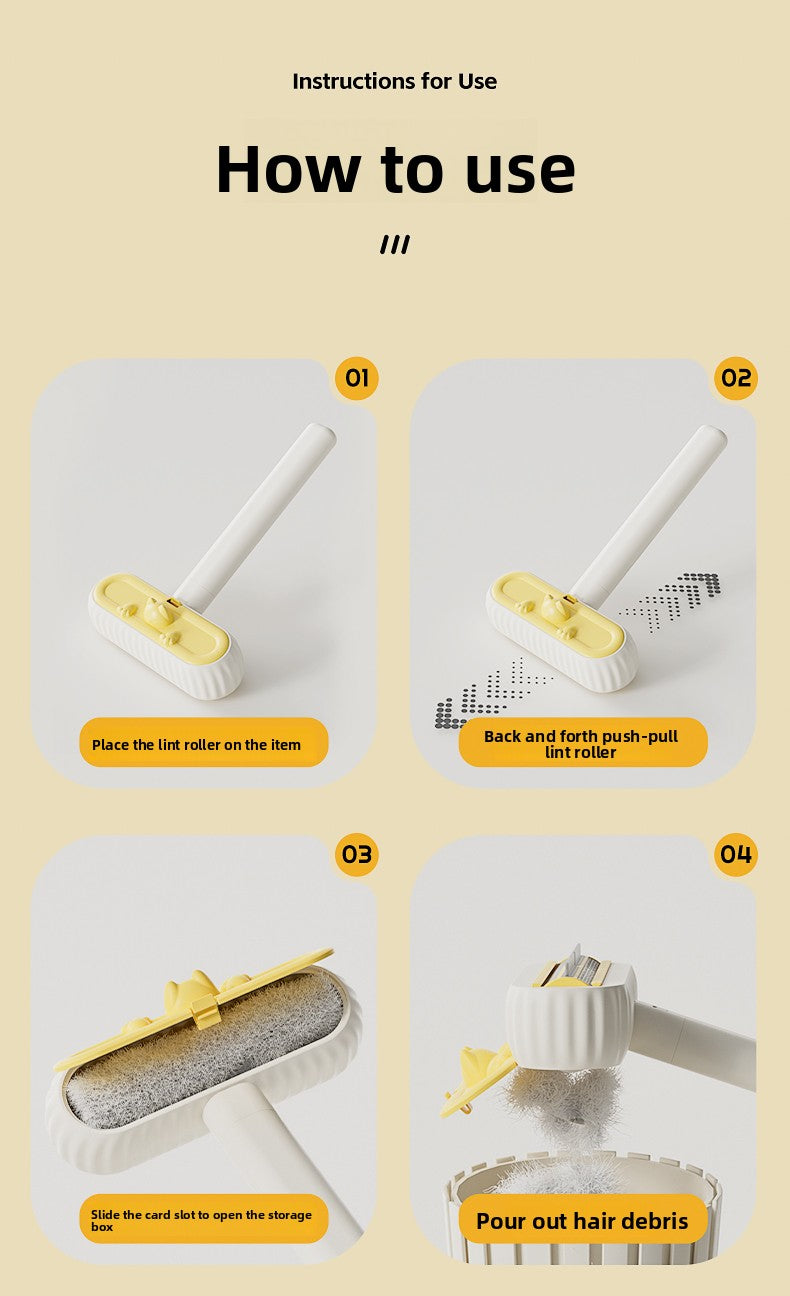 Instructions for Use

How to use

///

01

Place the lint roller on the item

02

Back and forth push-pull lint roller

03

Slide the card slot to open the storage box

04

Pour out hair debris