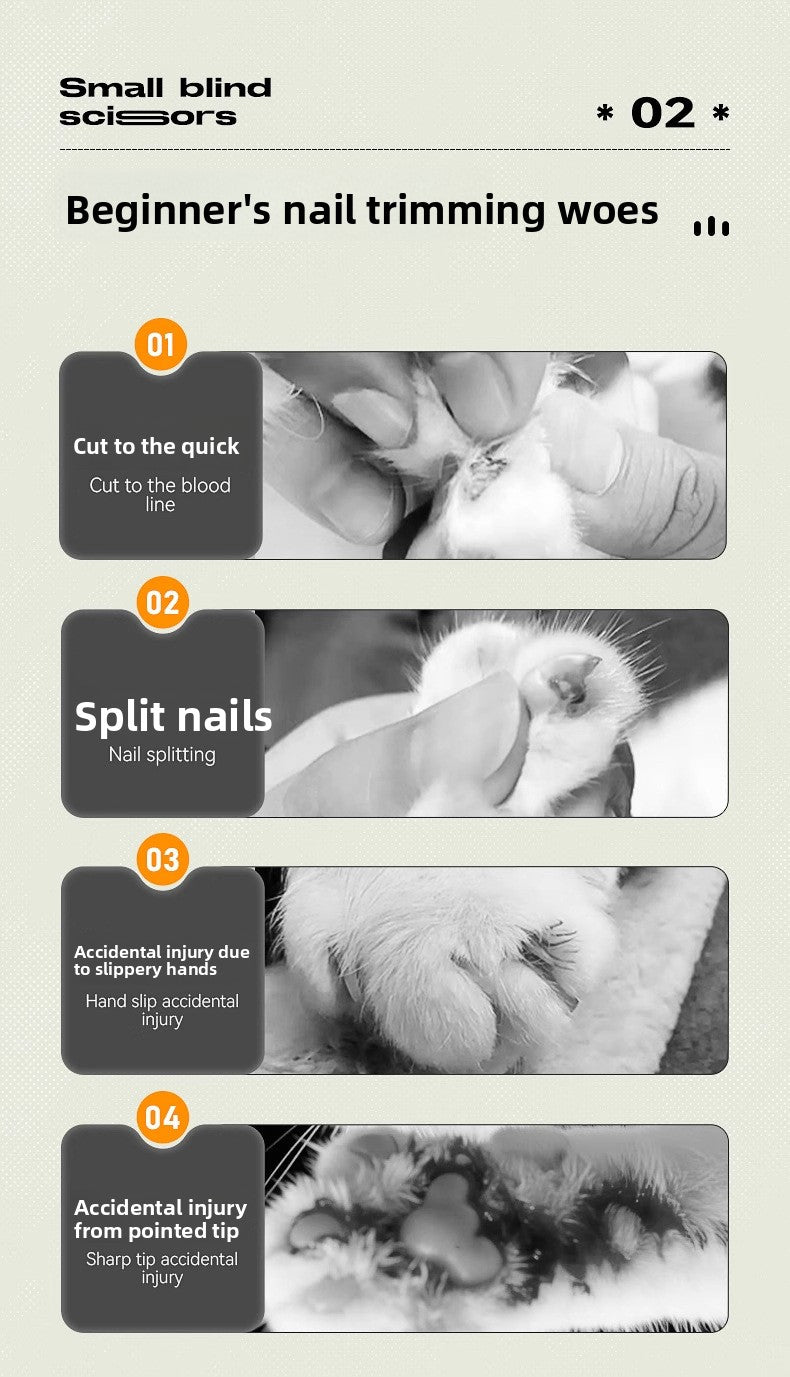 Small blind scissors

* 02 *

Beginner's nail trimming woes

01

Cut to the quick

Cut to the blood line

02

Split nails

Nail splitting

03

Accidental injury due to slippery hands

Hand slip accidental injury

04

Accidental injury from pointed tip

Sharp tip accidental injury