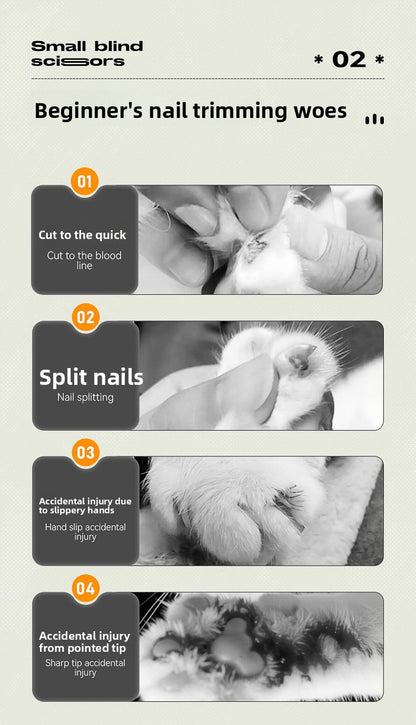 Small blind scissors

* 02 *

Beginner's nail trimming woes

01

Cut to the quick

Cut to the blood line

02

Split nails

Nail splitting

03

Accidental injury due to slippery hands

Hand slip accidental injury

04

Accidental injury from pointed tip

Sharp tip accidental injury